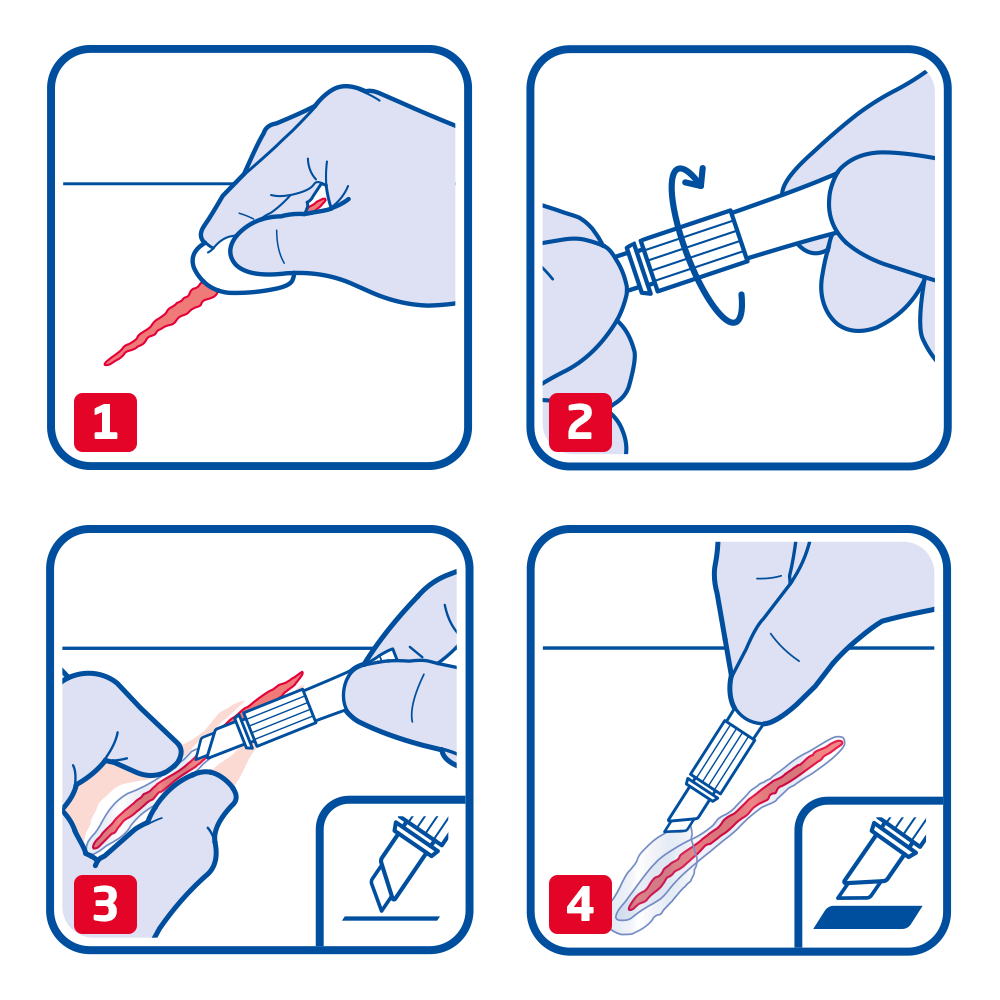 1
2
3
4